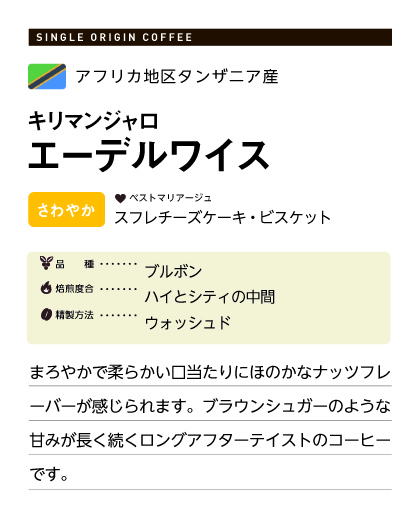 SINGLE ORIGIN COFFEE

アフリカ地区タンザニア産

キリマンジャロ
エーデルワイス

さわやか

ベストマリアージュ
スフレチーズケーキ・ビスケット

品 種 ブルボン
焙煎度合 ハイとシティの中間
精製方法 ウォッシュド

まろやかで柔らかい口当たりにほのかなナッツフレーバーが感じられます。ブラウンシュガーのような甘みが長く続くロングアフターテイストのコーヒーです。