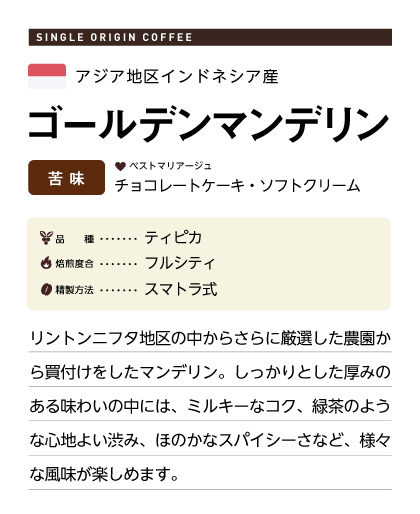 SINGLE ORIGIN COFFEE

アジア地区インドネシア産

ゴールデンマンデリン

苦味

ベストマリアージュ
チョコレートケーキ・ソフトクリーム

品　種 ティピカ
焙煎度合 フルシティ
精製方法 スマトラ式

リントンニフタ地区の中からさらに厳選した農園から買付けをしたマンデリン。しっかりとした厚みのある味わいの中には、ミルキーなコク、緑茶のような心地よい渋み、ほのかなスパイシーさなど、様々な風味が楽しめます。